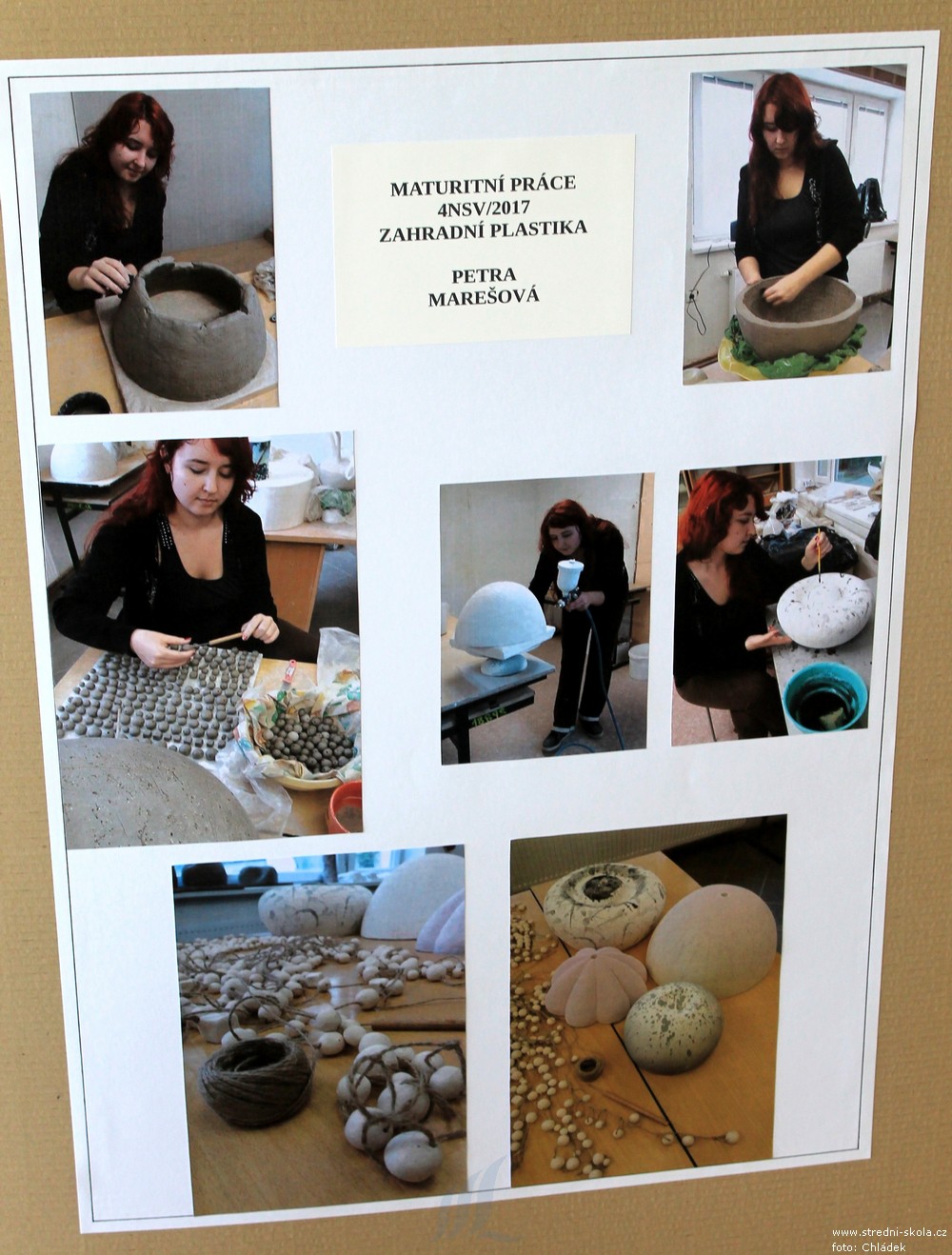 MATURITNÍ PRÁCE
4NSV/2017
ZAHRADNÍ PLASTIKA

PETRA
MAREŠOVÁ

www.stredni-skola.cz
foto: Chládek